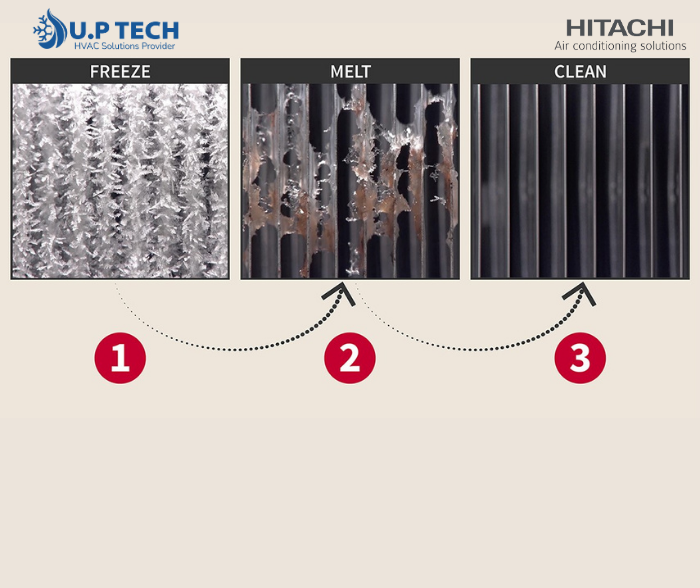 U.P TECH
HVAC Solutions Provider

HITACHI
Air conditioning solutions

FREEZE

MELT

CLEAN

1

2

3