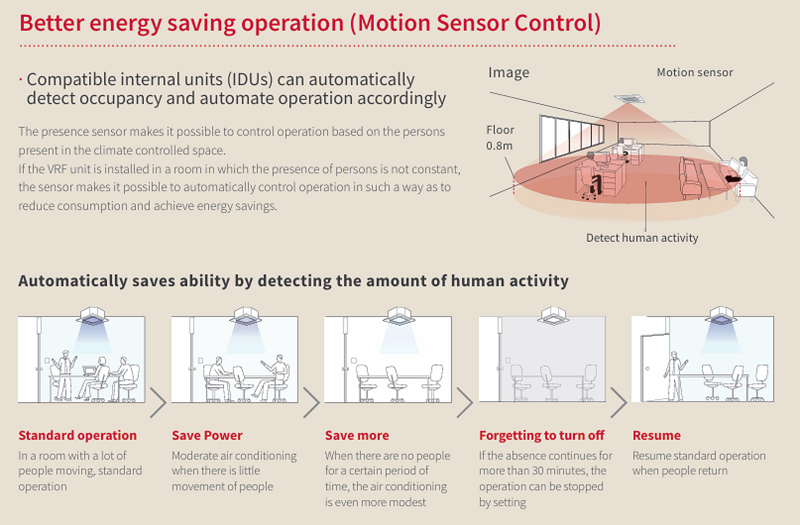 Better energy saving operation (Motion Sensor Control)

· Compatible internal units (IDUs) can automatically detect occupancy and automate operation accordingly

The presence sensor makes it possible to control operation based on the persons present in the climate controlled space.
If the VRF unit is installed in a room in which the presence of persons is not constant, the sensor makes it possible to automatically control operation in such a way as to reduce consumption and achieve energy savings.

Image

Motion sensor

Floor 0.8m

Detect human activity

Automatically saves ability by detecting the amount of human activity

Standard operation
In a room with a lot of people moving, standard operation

Save Power
Moderate air conditioning when there is little movement of people

Save more
When there are no people for a certain period of time, the air conditioning is even more modest

Forgetting to turn off
If the absence continues for more than 30 minutes, the operation can be stopped by setting

Resume
Resume standard operation when people return