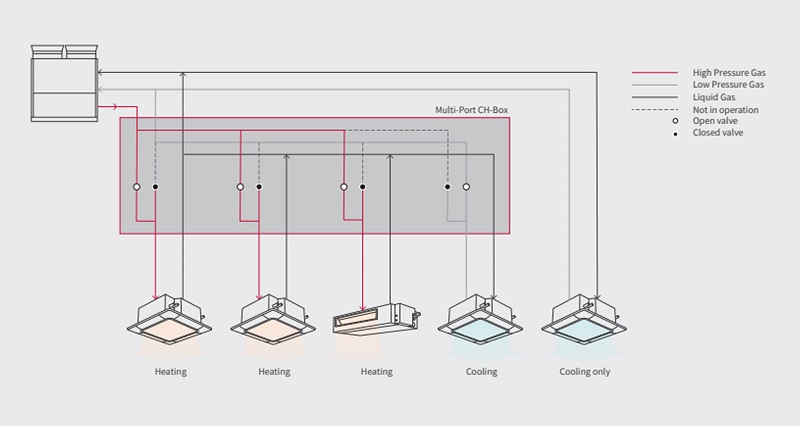 High Pressure Gas
Low Pressure Gas
Liquid Gas
Not in operation
Open valve
Closed valve

Multi-Port CH-Box

Heating
Heating
Heating
Cooling
Cooling only